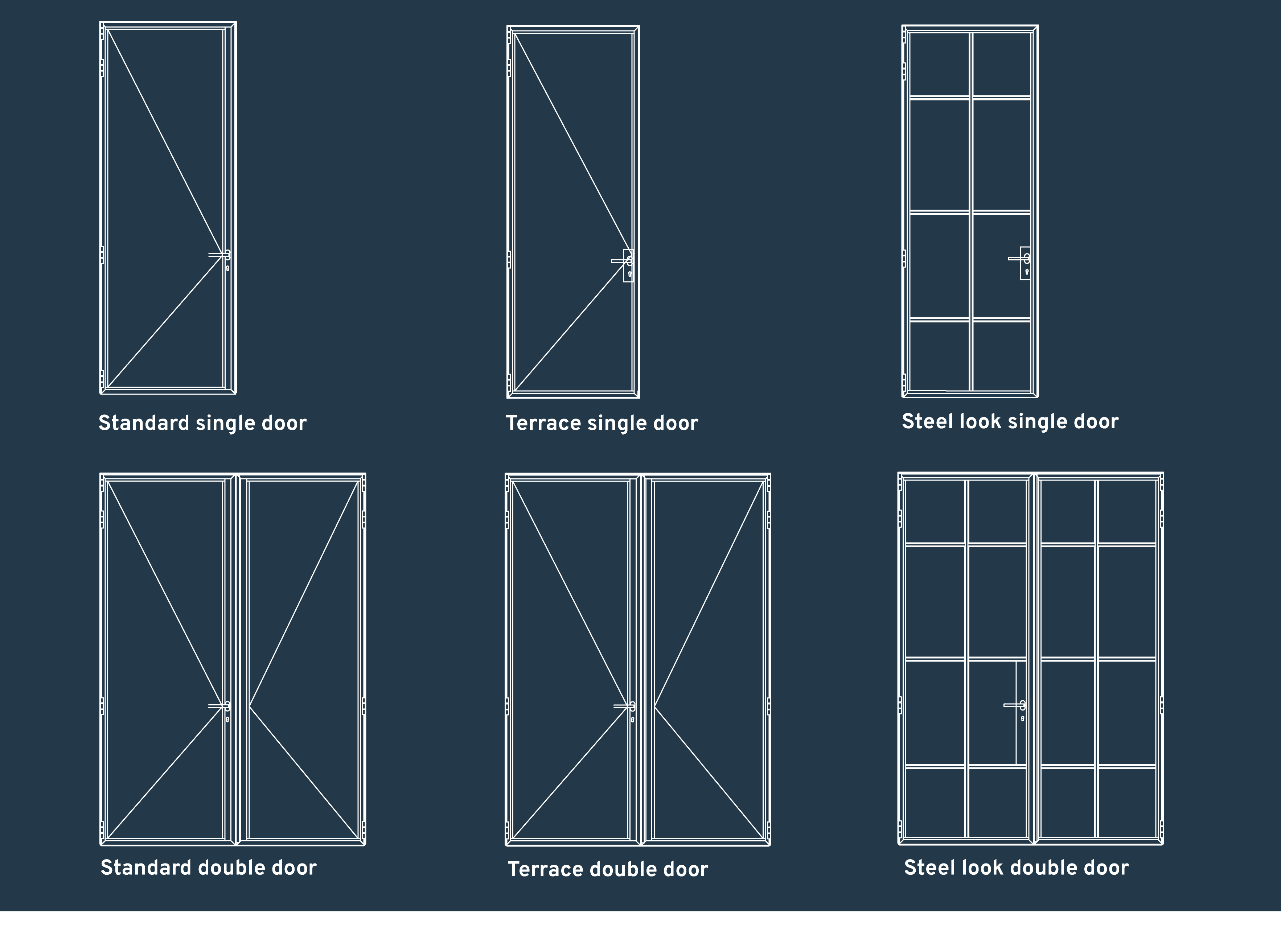 Standard single door

Terrace single door

Steel look single door

Standard double door

Terrace double door

Steel look double door